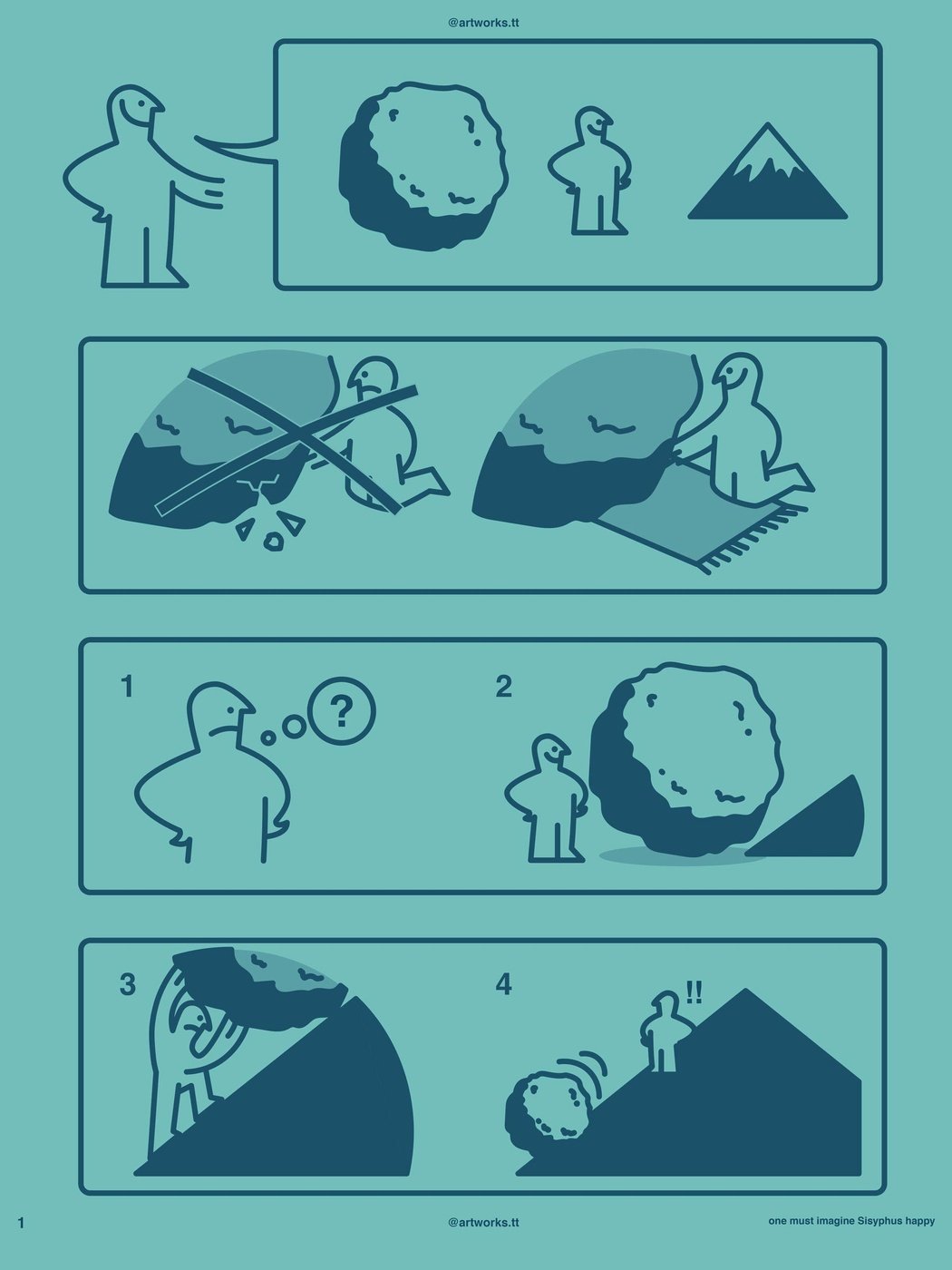 @artworks.tt

1

?

2

3

4

!!

1

@artworks.tt

one must imagine Sisyphus happy